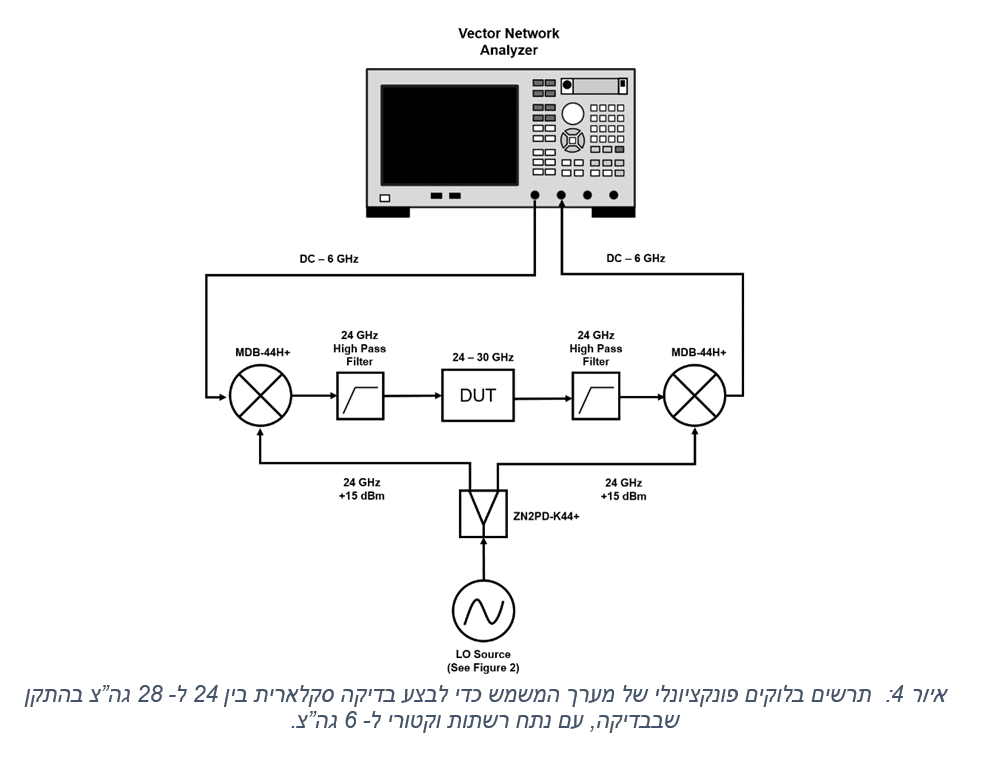 Vector Network Analyzer

DC – 6 GHz

DC – 6 GHz

MDB-44H+

24 GHz High Pass Filter

24 – 30 GHz

DUT

24 GHz High Pass Filter

MDB-44H+

24 GHz +15 dBm

24 GHz +15 dBm

ZN2PD-K44+

LO Source (See Figure 2)

איור 4: תרשים בלוקים פונקציונלי של מערך המשמש כדי לבצע בדיקה סקלארית בין 24 ל- 28 גה"צ בהתקן שבבדיקה, עם נתח רשתות וקטורי ל- 6 גה"צ.